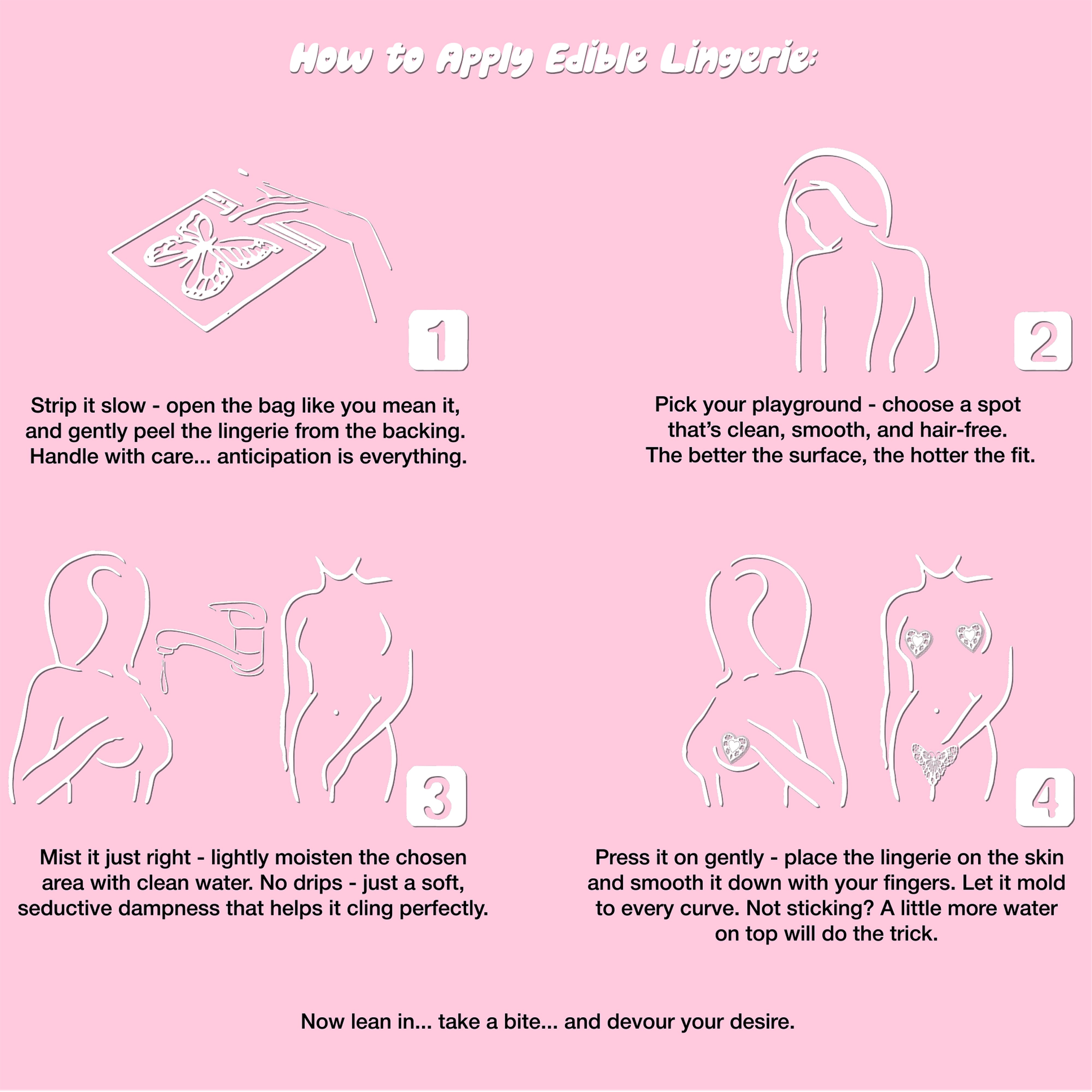 How to Apply Edible Lingerie:

1

Strip it slow - open the bag like you mean it, and gently peel the lingerie from the backing. Handle with care... anticipation is everything.

2

Pick your playground - choose a spot that's clean, smooth, and hair-free. The better the surface, the hotter the fit.

3

Mist it just right - lightly moisten the chosen area with clean water. No drips - just a soft, seductive dampness that helps it cling perfectly.

4

Press it on gently - place the lingerie on the skin and smooth it down with your fingers. Let it mold to every curve. Not sticking? A little more water on top will do the trick.

Now lean in... take a bite... and devour your desire.